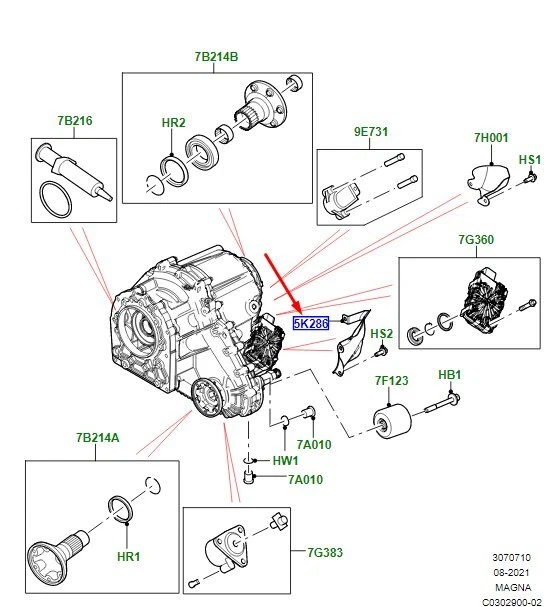 7B214B

7B216

HR2

9E731

7H001

HS1

7G360

5K286

HS2

7F123

HB1

7A010

HW1

7A010

7B214A

HR1

7G383

3070710
08-2021
MAGNA
C0302900-02