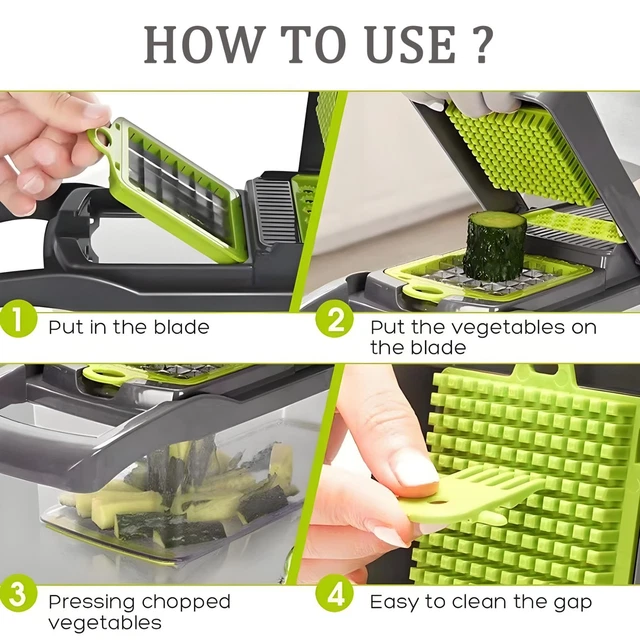 HOW TO USE ?

1 Put in the blade

2 Put the vegetables on the blade

3 Pressing chopped vegetables

4 Easy to clean the gap