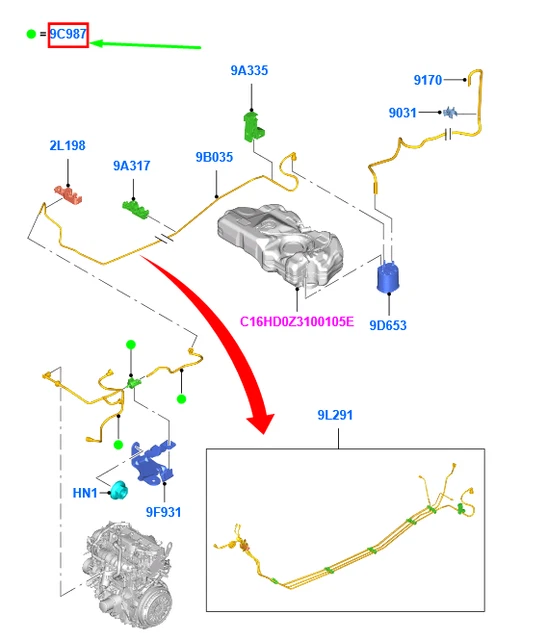 = 9C987

9A335

9170

9031

2L198

9A317

9B035

C16HD0Z3100105E

9D653

9L291

HN1

9F931