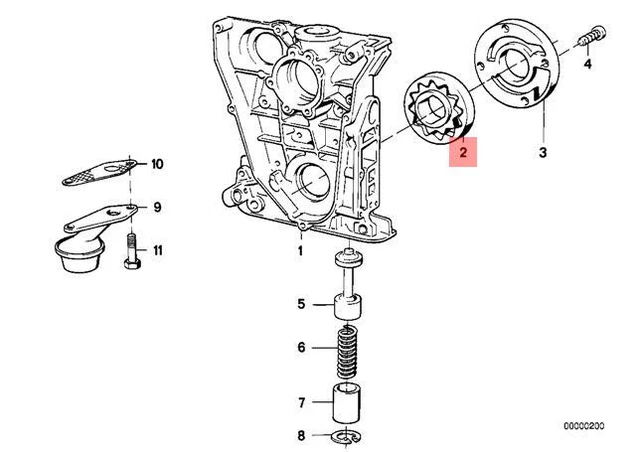 4
2
3
10
9
11
1
5
6
7
8
00000200