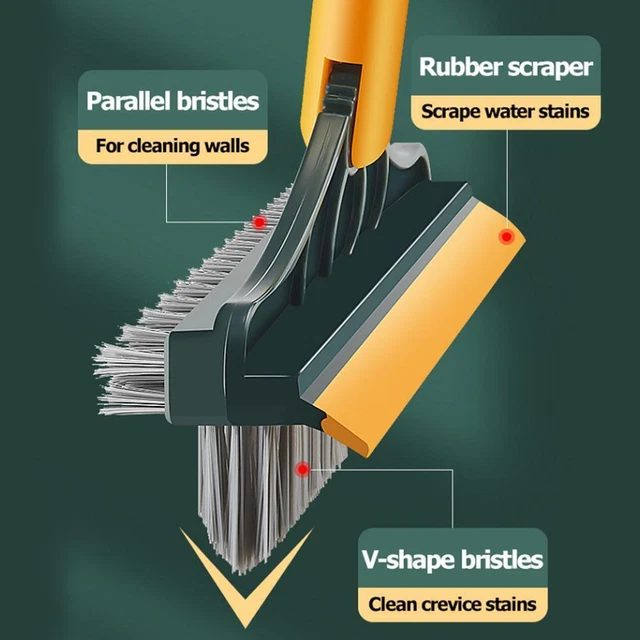 Parallel bristles
For cleaning walls

Rubber scraper
Scrape water stains

V-shape bristles
Clean crevice stains