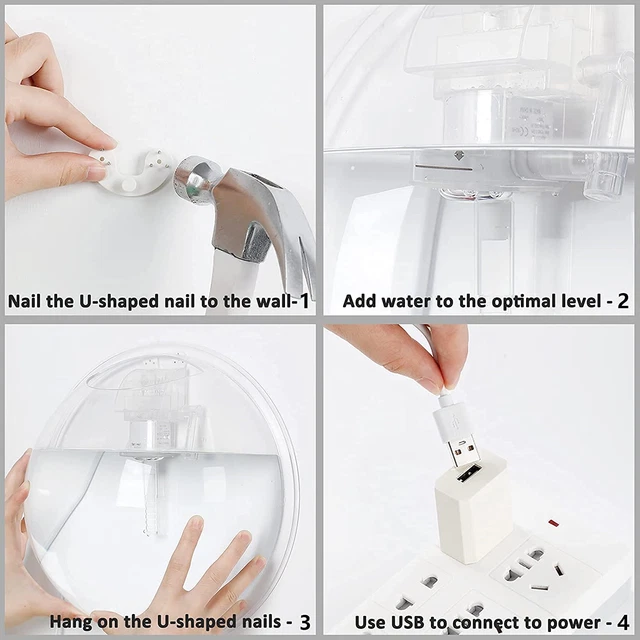 Nail the U-shaped nail to the wall-1

Add water to the optimal level - 2

Hang on the U-shaped nails - 3

Use USB to connect to power - 4