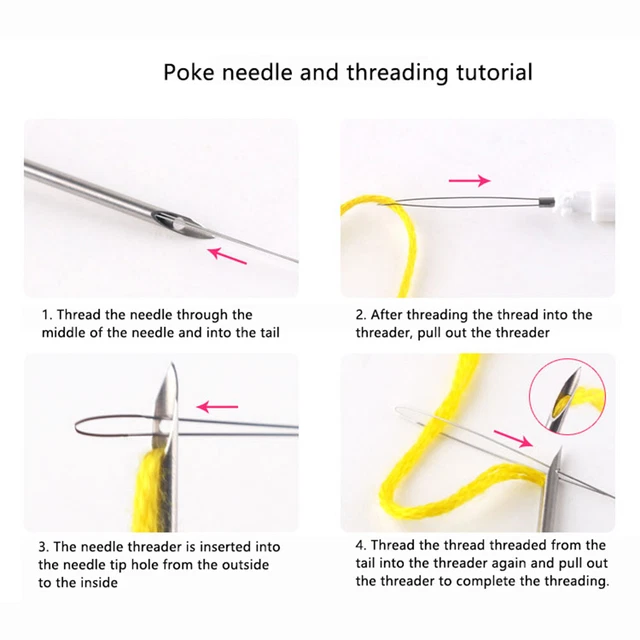 Poke needle and threading tutorial

1. Thread the needle through the middle of the needle and into the tail

2. After threading the thread into the threader, pull out the threader

3. The needle threader is inserted into the needle tip hole from the outside to the inside

4. Thread the thread threaded from the tail into the threader again and pull out the threader to complete the threading.