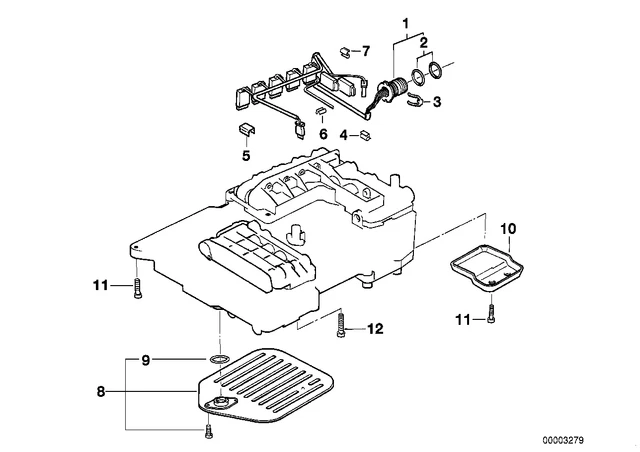 1
2
7
3
6
4
5
10
11
11
12
9
8
00003279