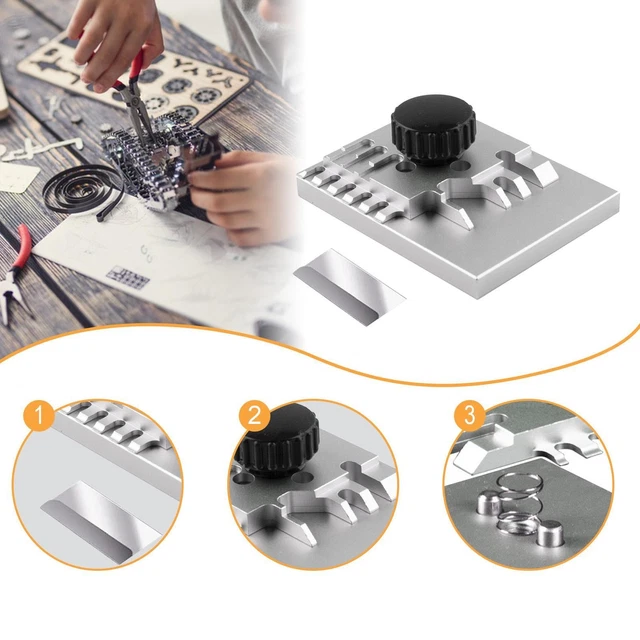 1

2

3