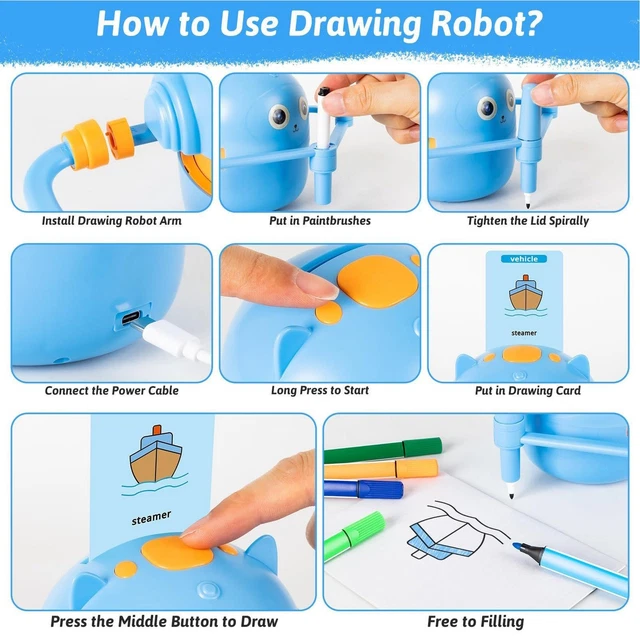 How to Use Drawing Robot?

Install Drawing Robot Arm

Put in Paintbrushes

Tighten the Lid Spirally

Connect the Power Cable

Long Press to Start

vehicle

steamer

Put in Drawing Card

steamer

Press the Middle Button to Draw

Free to Filling