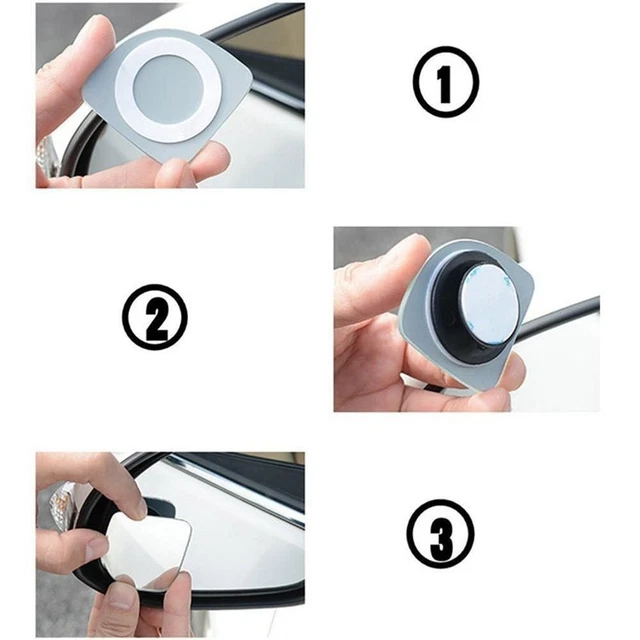 ①

②

③