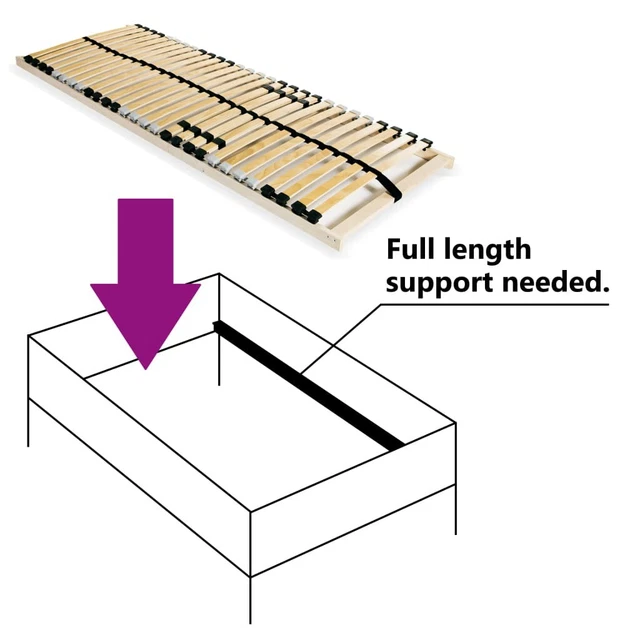 Full length support needed.