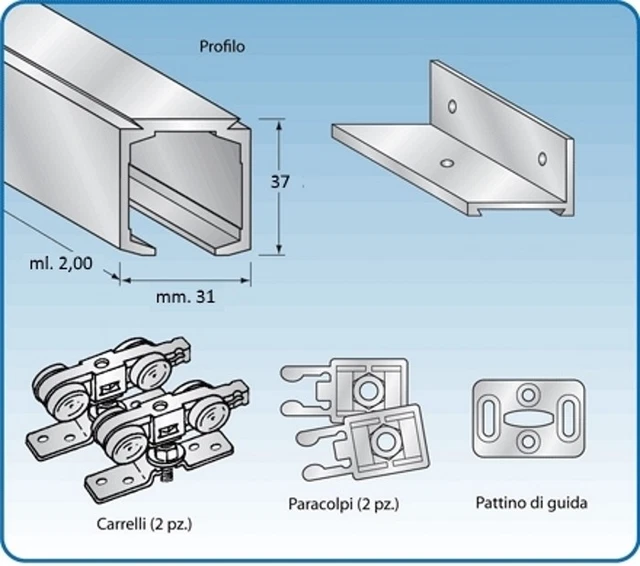 Profilo

37

ml. 2,00

mm. 31

Carrelli (2 pz.)

Paracolpi (2 pz.)

Pattino di guida