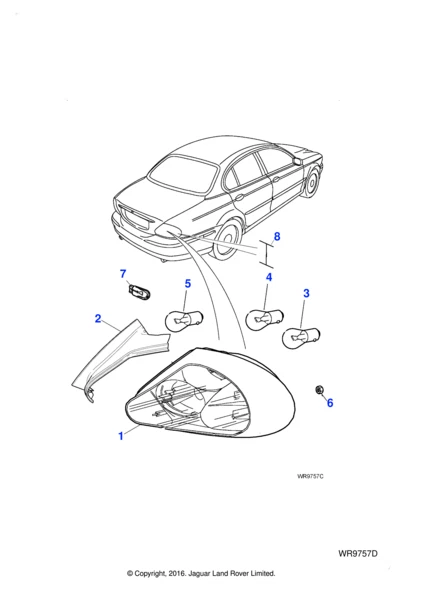 8
7
5
4
3
2
6
1
WR9757C
WR9757D
© Copyright, 2016. Jaguar Land Rover Limited.