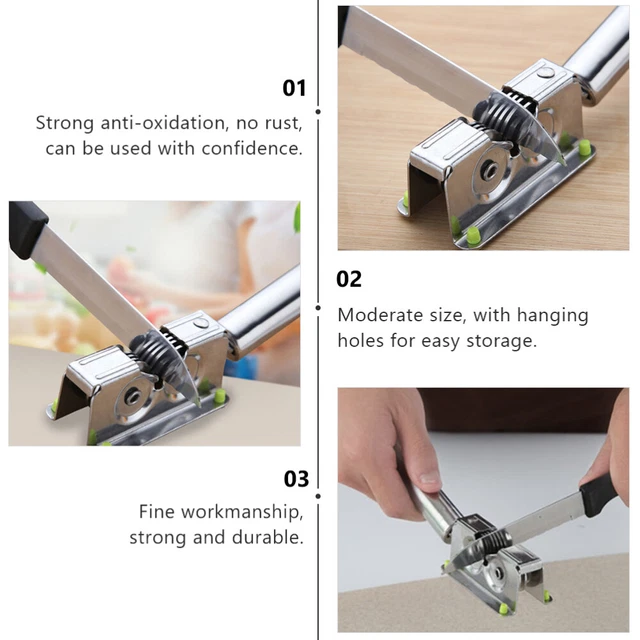 01

Strong anti-oxidation, no rust, can be used with confidence.

02

Moderate size, with hanging holes for easy storage.

03

Fine workmanship, strong and durable.