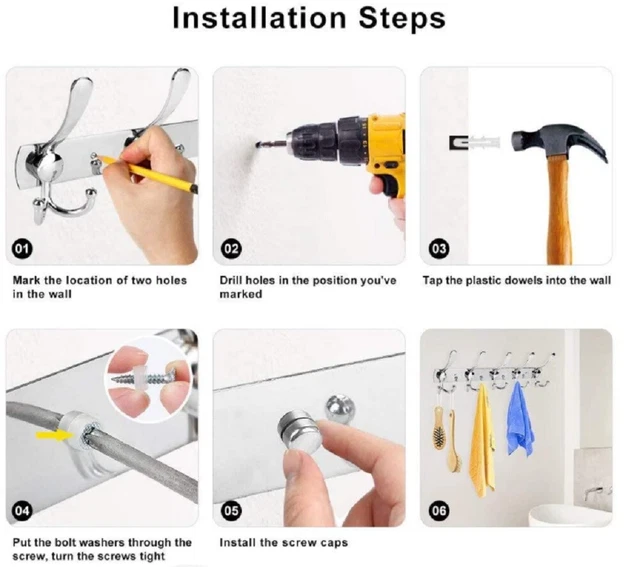 Installation Steps

01

Mark the location of two holes in the wall

02

Drill holes in the position you've marked

03

Tap the plastic dowels into the wall

04

Put the bolt washers through the screw, turn the screws tight

05

Install the screw caps

06