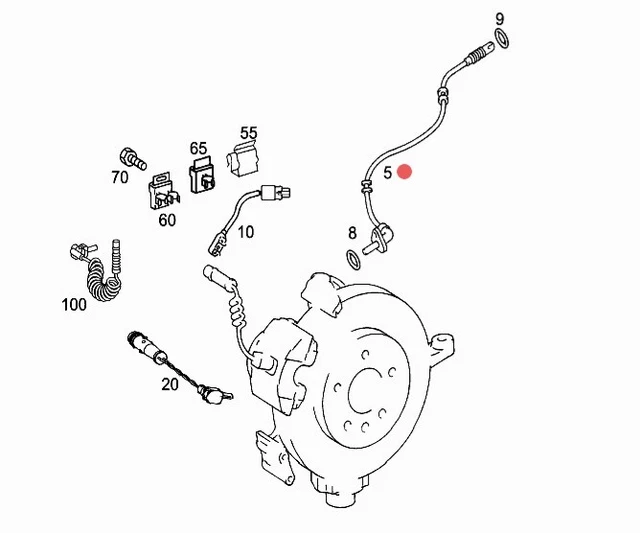 9
55
65
70
5
60
10
8
100
20