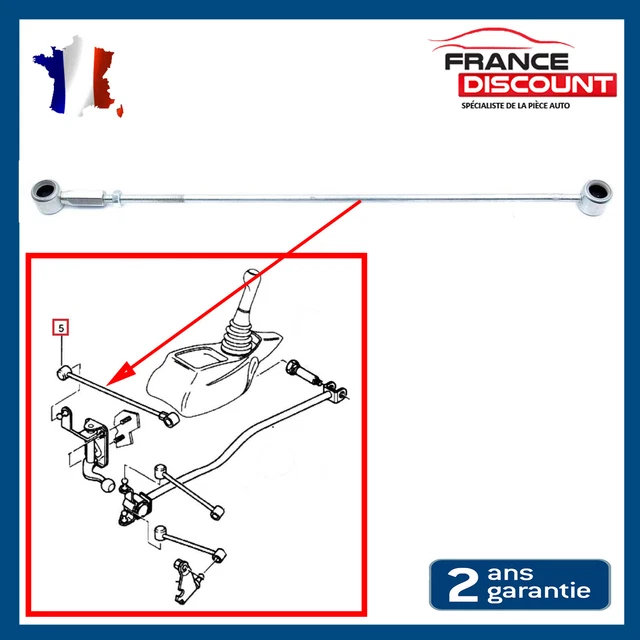 FRANCE
DISCOUNT
SPÉCIALISTE DE LA PIÈCE AUTO

5

2 ans
garantie