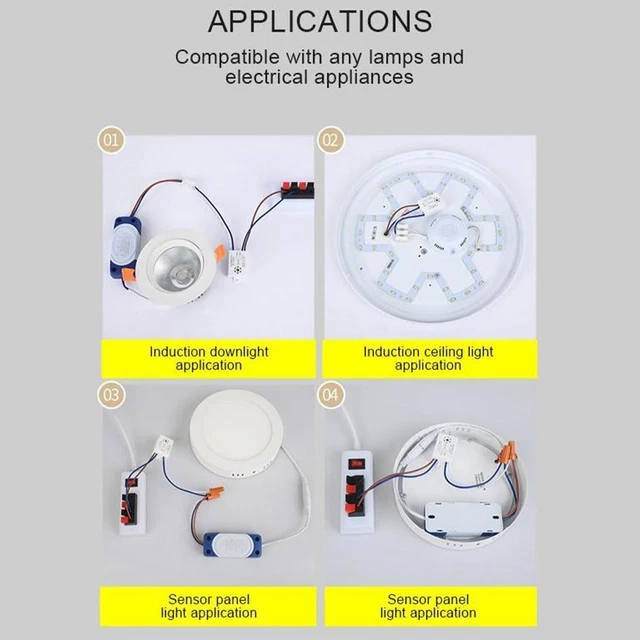 APPLICATIONS

Compatible with any lamps and electrical appliances

01

Induction downlight application

02

Induction ceiling light application

03

Sensor panel light application

04

Sensor panel light application