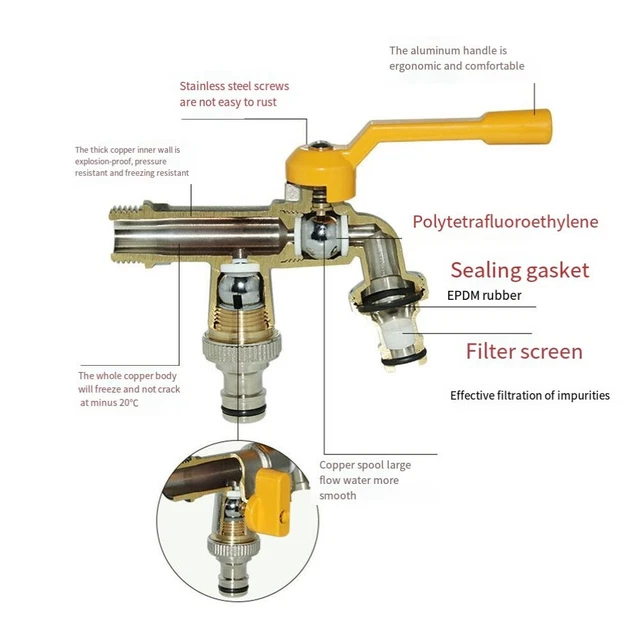 The aluminum handle is ergonomic and comfortable

Stainless steel screws are not easy to rust

The thick copper inner wall is explosion-proof, pressure resistant and freezing resistant

Polytetrafluoroethylene

Sealing gasket

EPDM rubber

Filter screen

Effective filtration of impurities

The whole copper body will freeze and not crack at minus 20℃

Copper spool large flow water more smooth