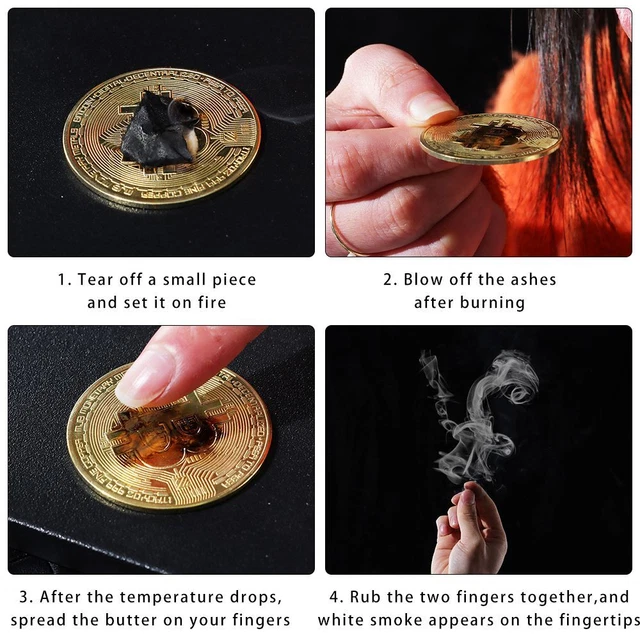 1. Tear off a small piece and set it on fire

2. Blow off the ashes after burning

3. After the temperature drops, spread the butter on your fingers

4. Rub the two fingers together,and white smoke appears on the fingertips