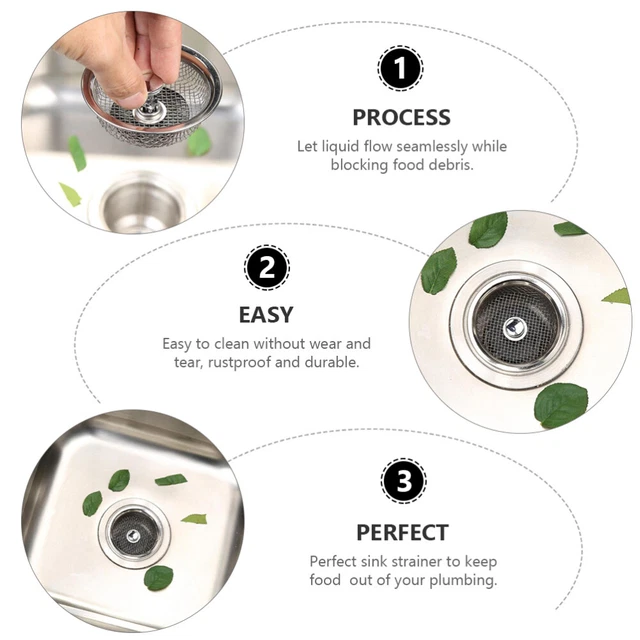 1

PROCESS

Let liquid flow seamlessly while blocking food debris.

2

EASY

Easy to clean without wear and tear, rustproof and durable.

3

PERFECT

Perfect sink strainer to keep food  out of your plumbing.