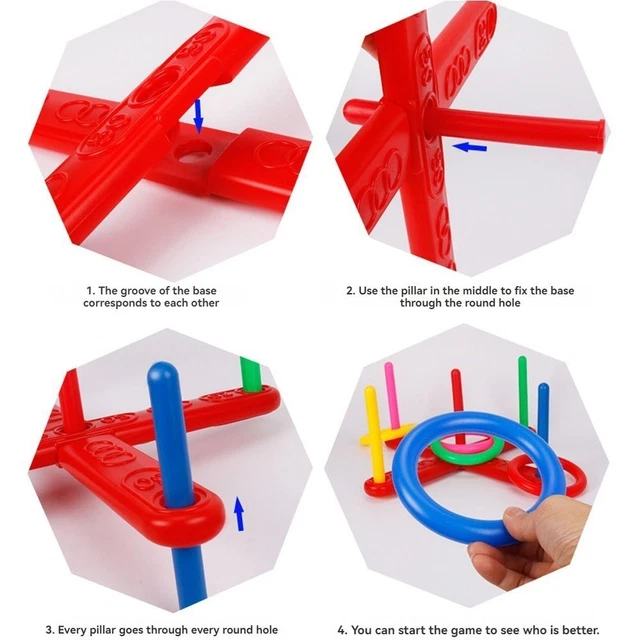 1. The groove of the base corresponds to each other

2. Use the pillar in the middle to fix the base through the round hole

3. Every pillar goes through every round hole

4. You can start the game to see who is better.