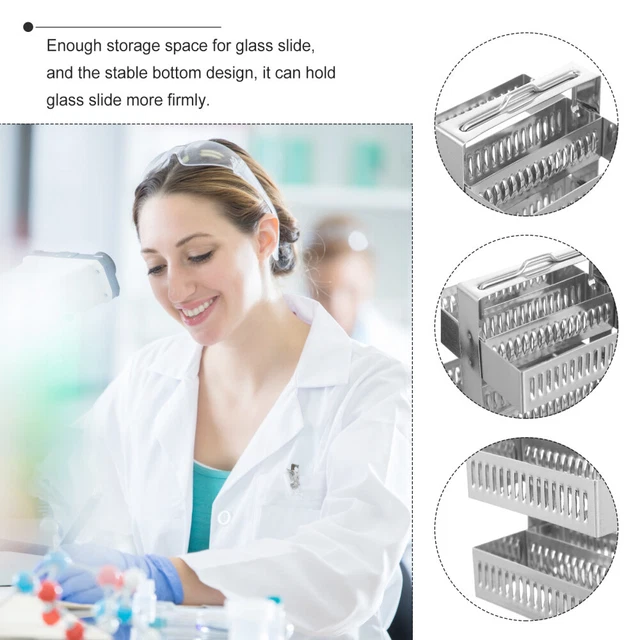 Enough storage space for glass slide, and the stable bottom design, it can hold glass slide more firmly.