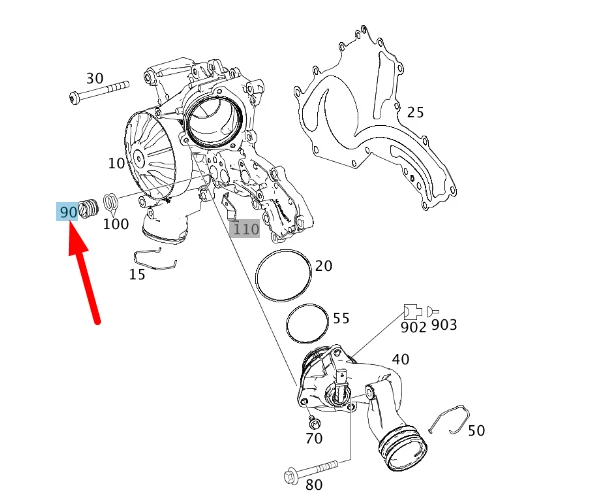 30
25
10
90
100
110
15
20
55
902
903
40
50
70
80