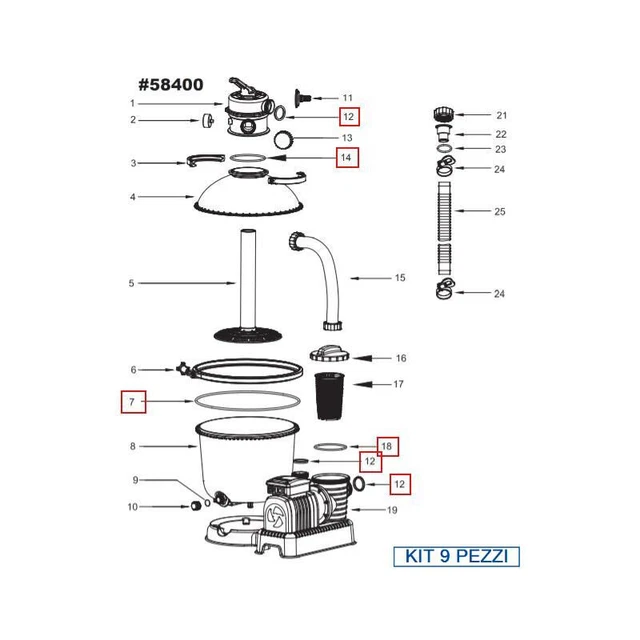 #58400

1
2
3
4
5
6
7
8
9
10
11
12
13
14
15
16
17
18
12
12
19
21
22
23
24
25
24

KIT 9 PEZZI