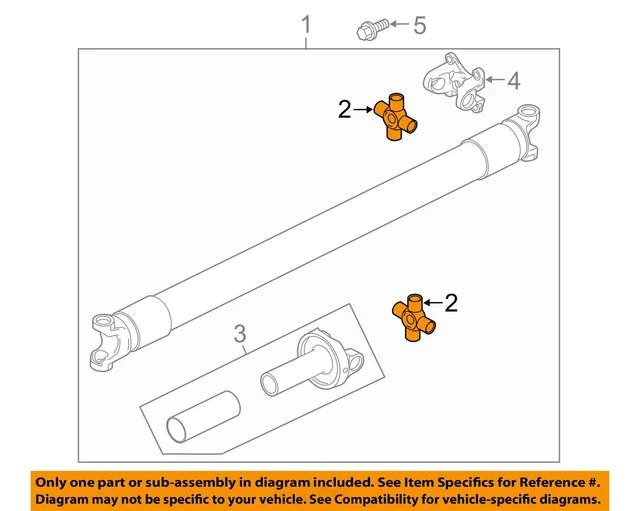 1
5
4
2
2
3

Only one part or sub-assembly in diagram included. See Item Specifics for Reference #.
Diagram may not be specific to your vehicle. See Compatibility for vehicle-specific diagrams.