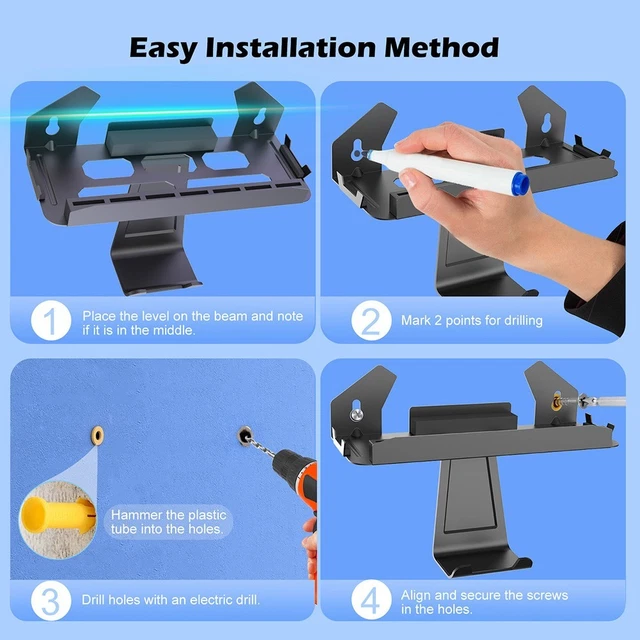 Easy Installation Method

1
Place the level on the beam and note if it is in the middle.

2
Mark 2 points for drilling

Hammer the plastic tube into the holes.

3
Drill holes with an electric drill.

4
Align and secure the screws in the holes.