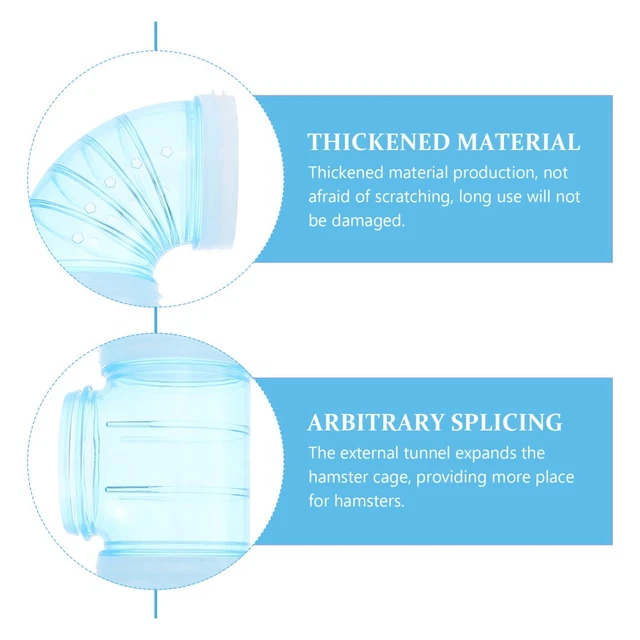 THICKENED MATERIAL

Thickened material production, not afraid of scratching, long use will not be damaged.

ARBITRARY SPLICING

The external tunnel expands the hamster cage, providing more place for hamsters.