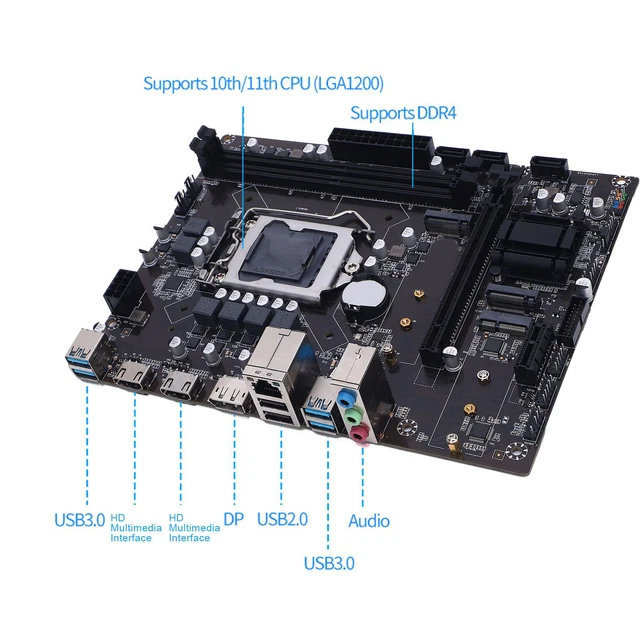 Supports 10th/11th CPU (LGA1200)

Supports DDR4

LGA1200

USB3.0

HD Multimedia Interface

HD Multimedia Interface

DP

USB2.0

Audio

USB3.0