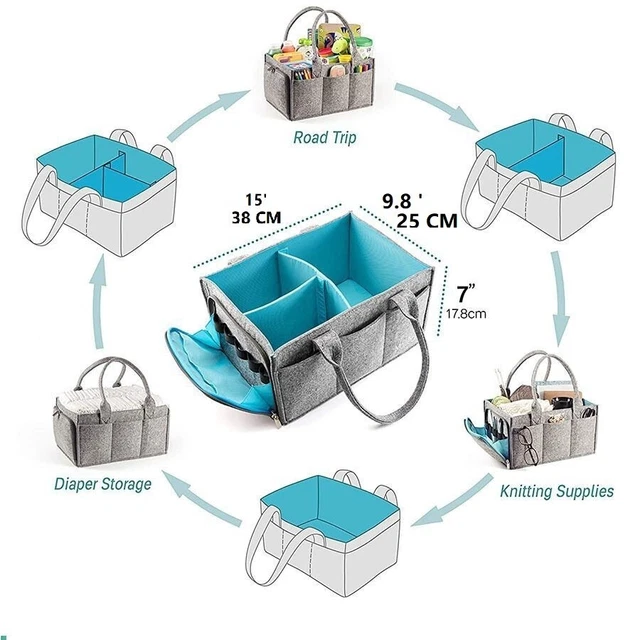 Road Trip

15'
38 CM

9.8 '
25 CM

7"
17.8cm

Diaper Storage

Knitting Supplies