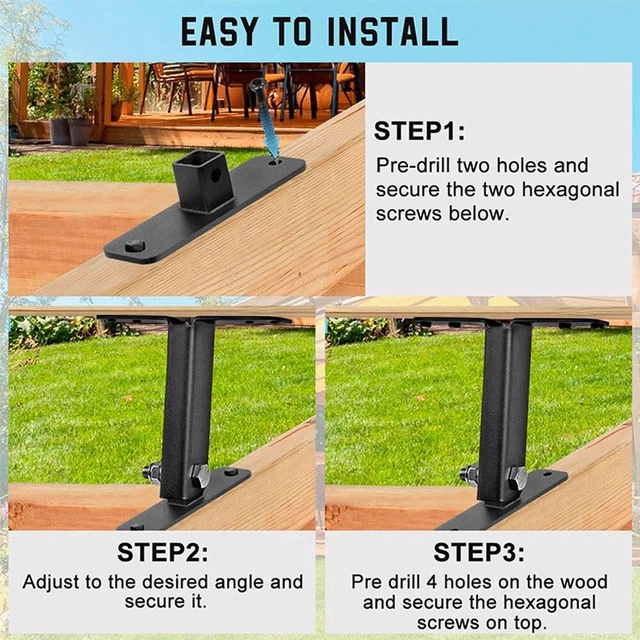 EASY TO INSTALL

STEP1:
Pre-drill two holes and secure the two hexagonal screws below.

STEP2:
Adjust to the desired angle and secure it.

STEP3:
Pre drill 4 holes on the wood and secure the hexagonal screws on top.