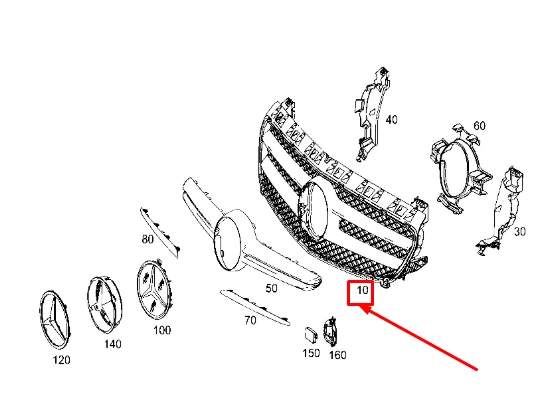 40
60
30
80
50
10
70
100
140
120
150
160