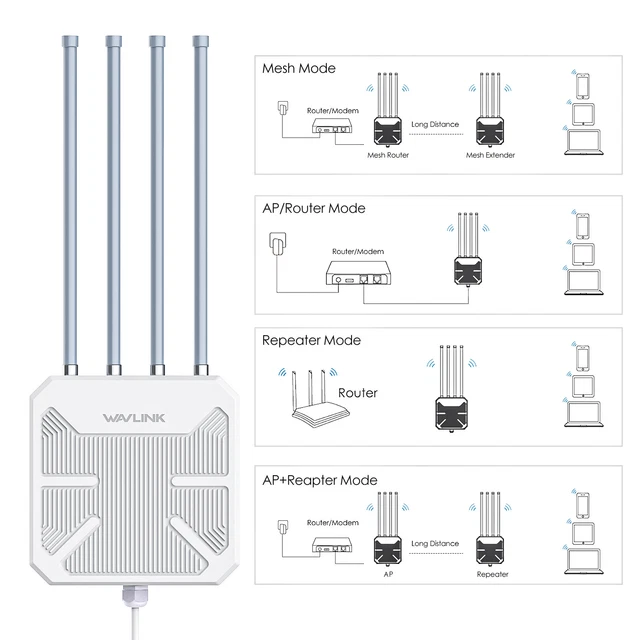 WAVLINK

Mesh Mode

Router/Modem

Long Distance

Mesh Router

Mesh Extender

AP/Router Mode

Router/Modem

Repeater Mode

Router

AP+Reapter Mode

Router/Modem

Long Distance

AP

Repeater