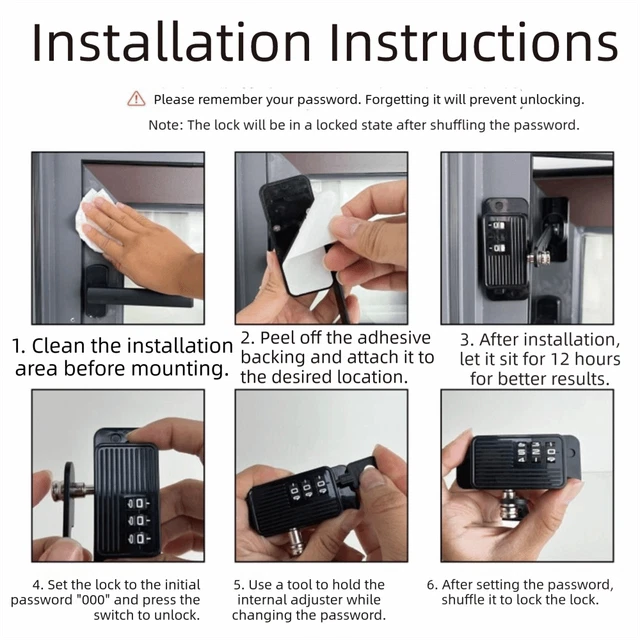 Installation Instructions

Please remember your password. Forgetting it will prevent unlocking.

Note: The lock will be in a locked state after shuffling the password.

1. Clean the installation area before mounting.

2. Peel off the adhesive backing and attach it to the desired location.

3. After installation, let it sit for 12 hours for better results.

4. Set the lock to the initial password "000" and press the switch to unlock.

5. Use a tool to hold the internal adjuster while changing the password.

6. After setting the password, shuffle it to lock the lock.