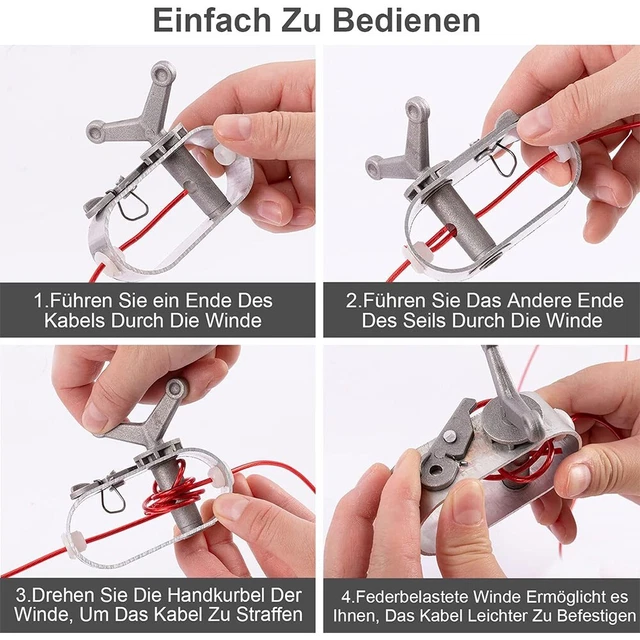 Einfach Zu Bedienen

1.Führen Sie ein Ende Des Kabels Durch Die Winde

2.Führen Sie Das Andere Ende Des Seils Durch Die Winde

3.Drehen Sie Die Handkurbel Der Winde, Um Das Kabel Zu Straffen

4.Federbelastete Winde Ermöglicht es Ihnen, Das Kabel Leichter Zu Befestigen