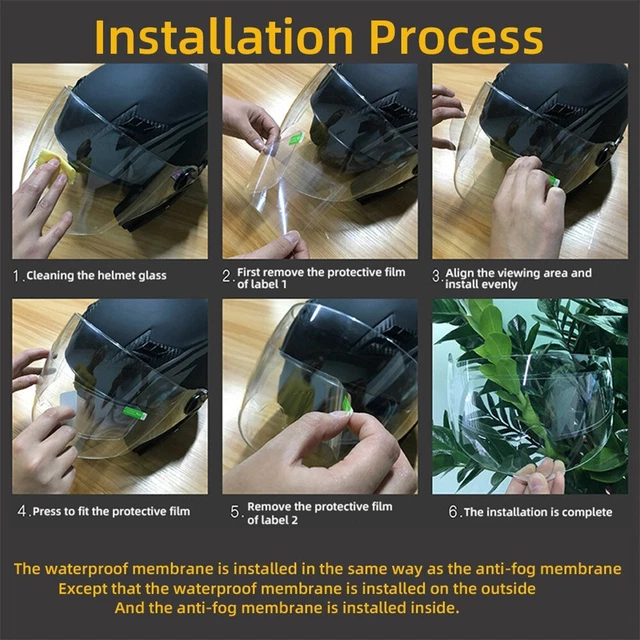 Installation Process

1. Cleaning the helmet glass

2. First remove the protective film of label 1

3. Align the viewing area and install evenly

4. Press to fit the protective film

5. Remove the protective film of label 2

6. The installation is complete

The waterproof membrane is installed in the same way as the anti-fog membrane
Except that the waterproof membrane is installed on the outside
And the anti-fog membrane is installed inside.