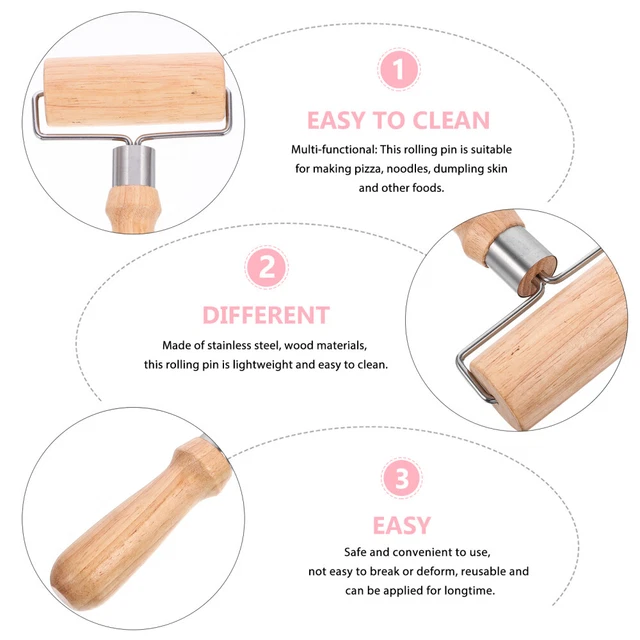 1

EASY TO CLEAN

Multi-functional: This rolling pin is suitable for making pizza, noodles, dumpling skin and other foods.

2

DIFFERENT

Made of stainless steel, wood materials, this rolling pin is lightweight and easy to clean.

3

EASY

Safe and convenient to use, not easy to break or deform, reusable and can be applied for longtime.