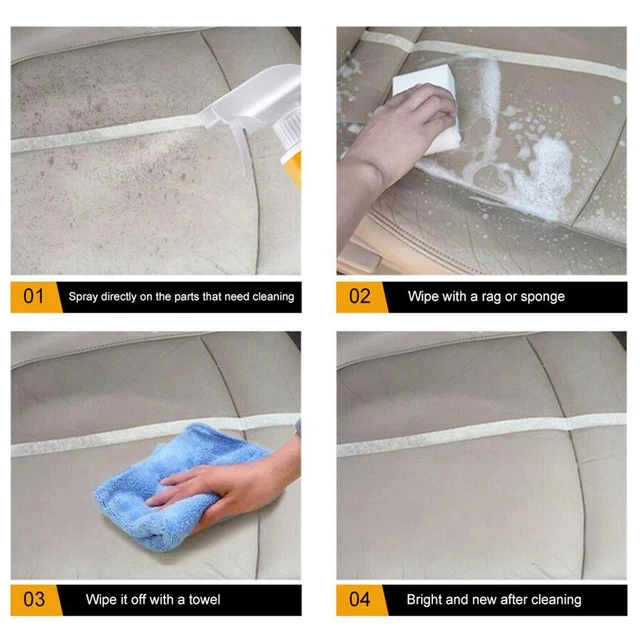 01 Spray directly on the parts that need cleaning

02 Wipe with a rag or sponge

03 Wipe it off with a towel

04 Bright and new after cleaning