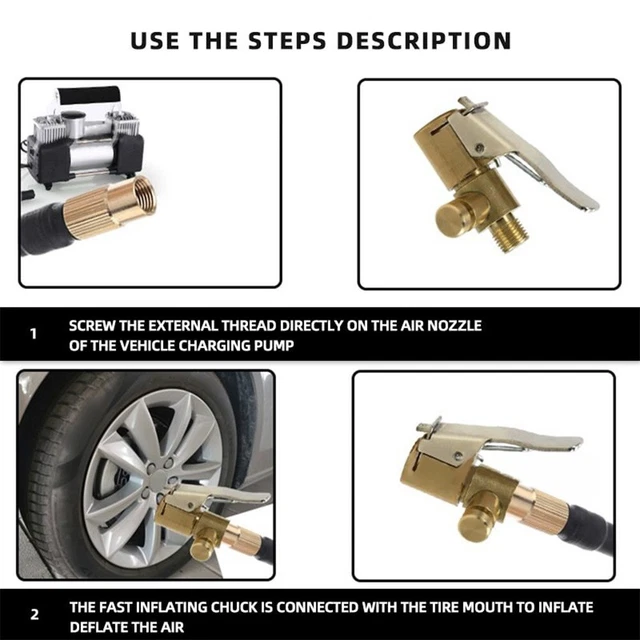 USE THE STEPS DESCRIPTION

1 SCREW THE EXTERNAL THREAD DIRECTLY ON THE AIR NOZZLE OF THE VEHICLE CHARGING PUMP

2 THE FAST INFLATING CHUCK IS CONNECTED WITH THE TIRE MOUTH TO INFLATE DEFLATE THE AIR