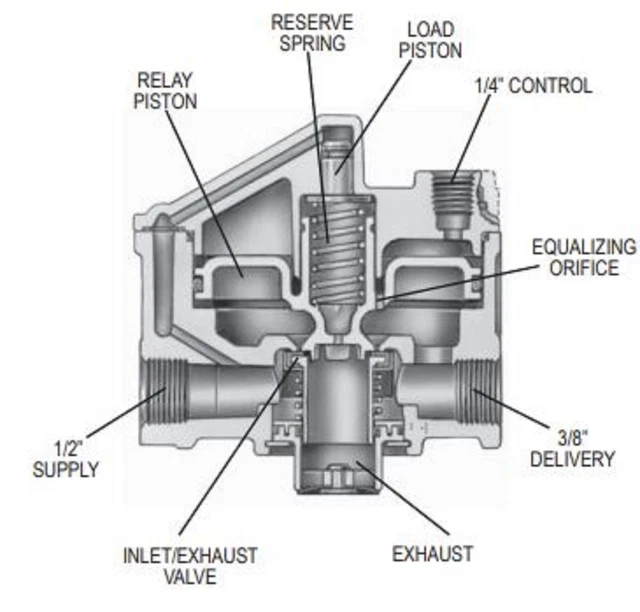 RESERVE SPRING

LOAD PISTON

RELAY PISTON

1/4" CONTROL

EQUALIZING ORIFICE

1/2" SUPPLY

3/8" DELIVERY

INLET/EXHAUST VALVE

EXHAUST