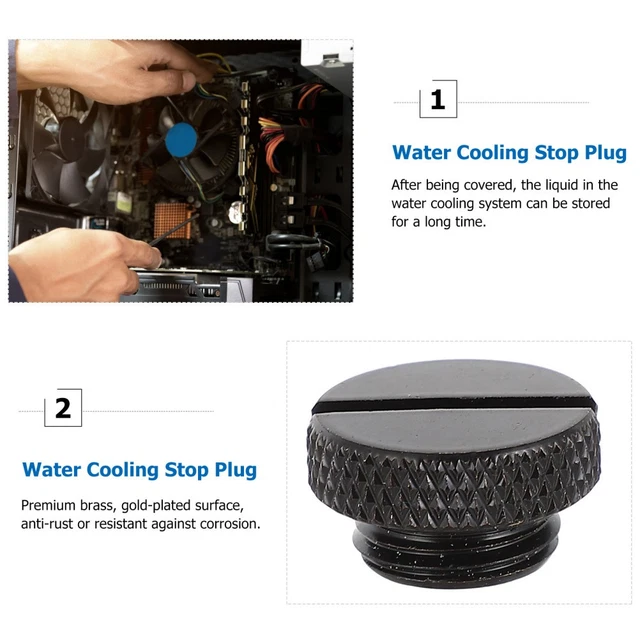 1

Water Cooling Stop Plug

After being covered, the liquid in the water cooling system can be stored for a long time.

2

Water Cooling Stop Plug

Premium brass, gold-plated surface, anti-rust or resistant against corrosion.