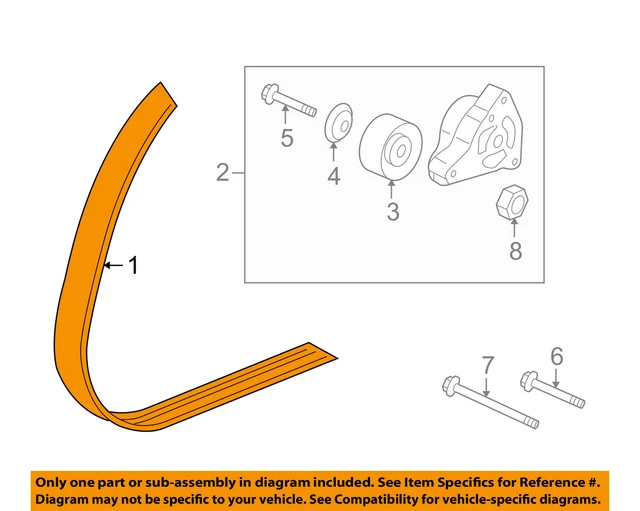 1
2
5
4
3
8
7
6

Only one part or sub-assembly in diagram included. See Item Specifics for Reference #.
Diagram may not be specific to your vehicle. See Compatibility for vehicle-specific diagrams.