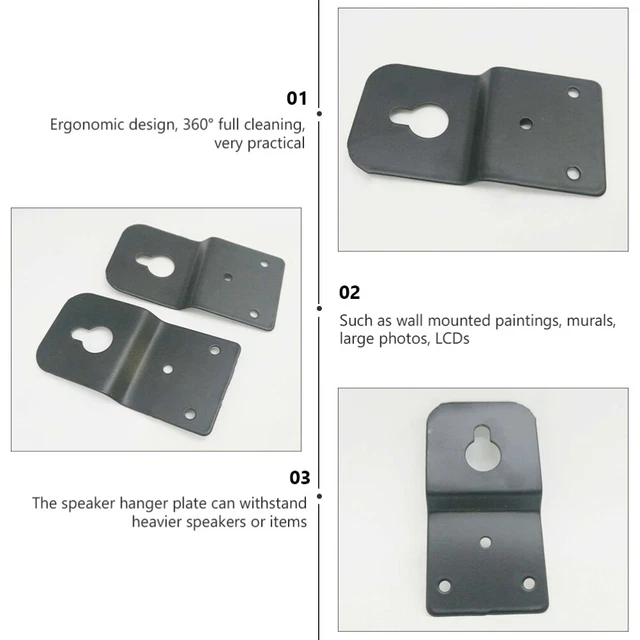 01

Ergonomic design, 360° full cleaning, very practical

02

Such as wall mounted paintings, murals, large photos, LCDs

03

The speaker hanger plate can withstand heavier speakers or items