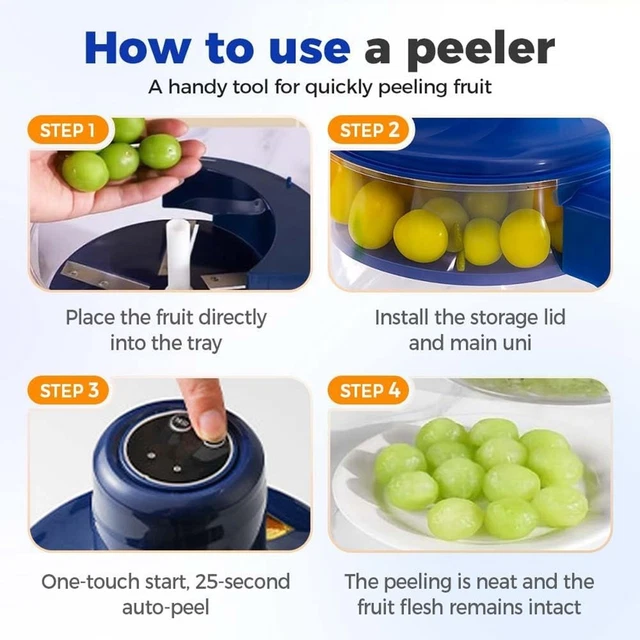 How to use a peeler

A handy tool for quickly peeling fruit

STEP 1

Place the fruit directly into the tray

STEP 2

Install the storage lid and main uni

STEP 3

One-touch start, 25-second auto-peel

STEP 4

The peeling is neat and the fruit flesh remains intact