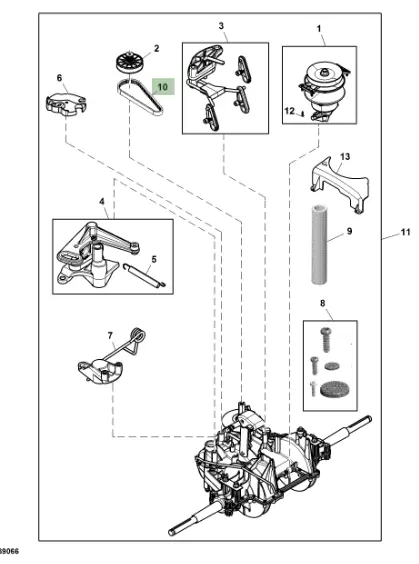 3
1
2
6
10
12
13
4
9
11
5
8
7
89066