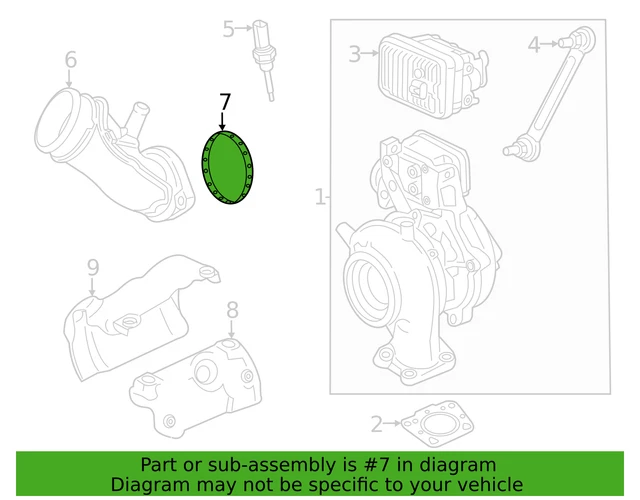 5
6
7
3
4
1
9
8
2

Part or sub-assembly is #7 in diagram
Diagram may not be specific to your vehicle