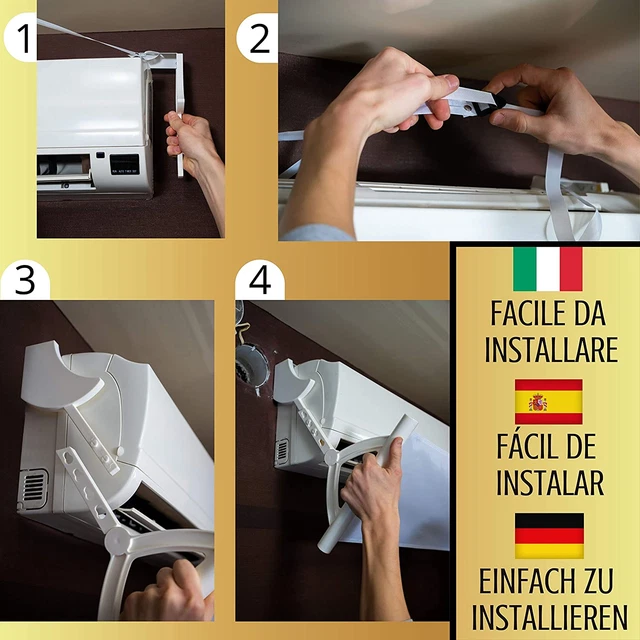 1

2

3

4

FACILE DA INSTALLARE

FÁCIL DE INSTALAR

EINFACH ZU INSTALLIEREN