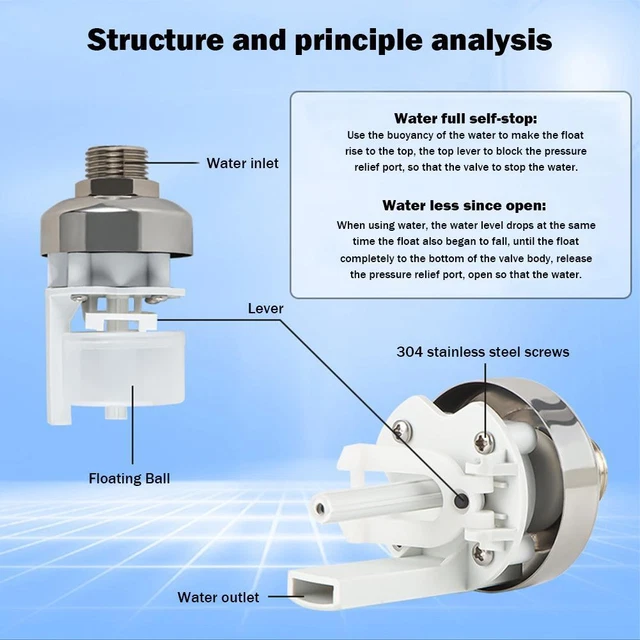 Structure and principle analysis

Water full self-stop:
Use the buoyancy of the water to make the float rise to the top, the top lever to block the pressure relief port, so that the valve to stop the water.

Water less since open:
When using water, the water level drops at the same time the float also began to fall, until the float completely to the bottom of the valve body, release the pressure relief port, open so that the water.

Water inlet

Lever

304 stainless steel screws

Floating Ball

Water outlet