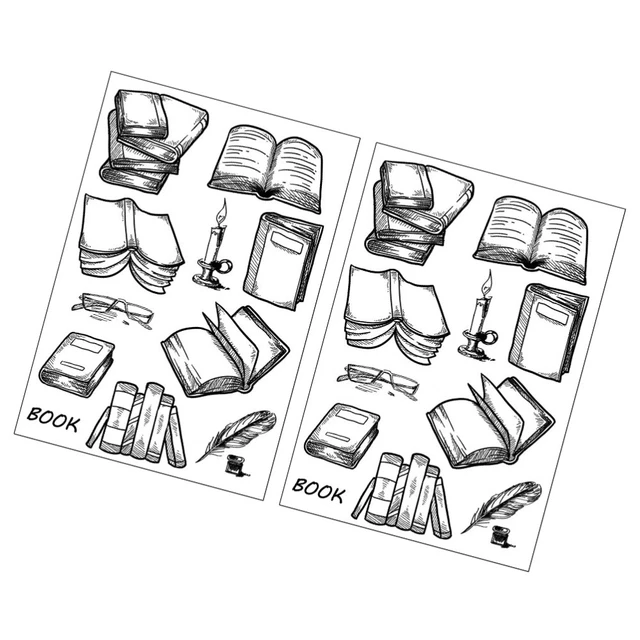 BOOK

BOOK